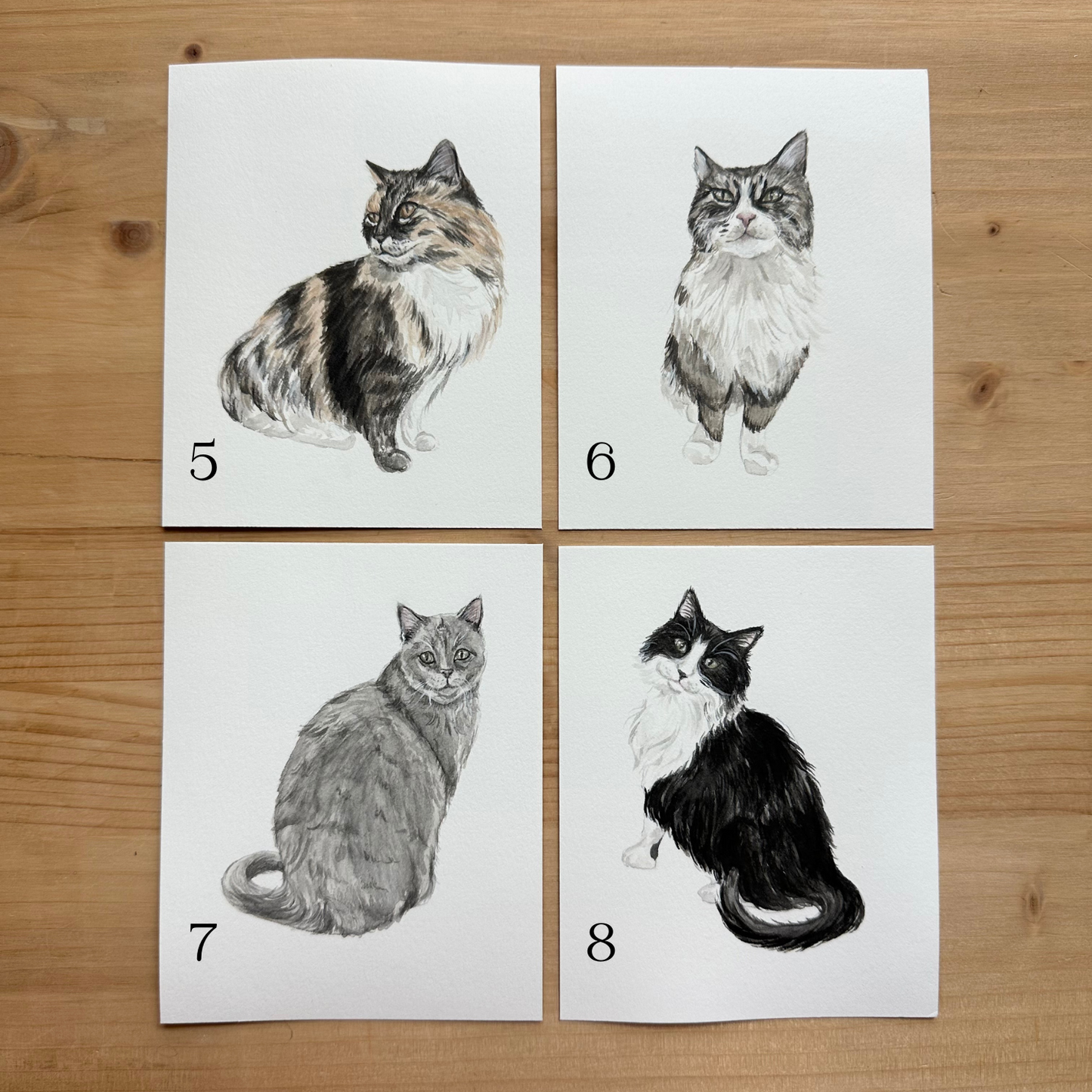 5

6

7

8